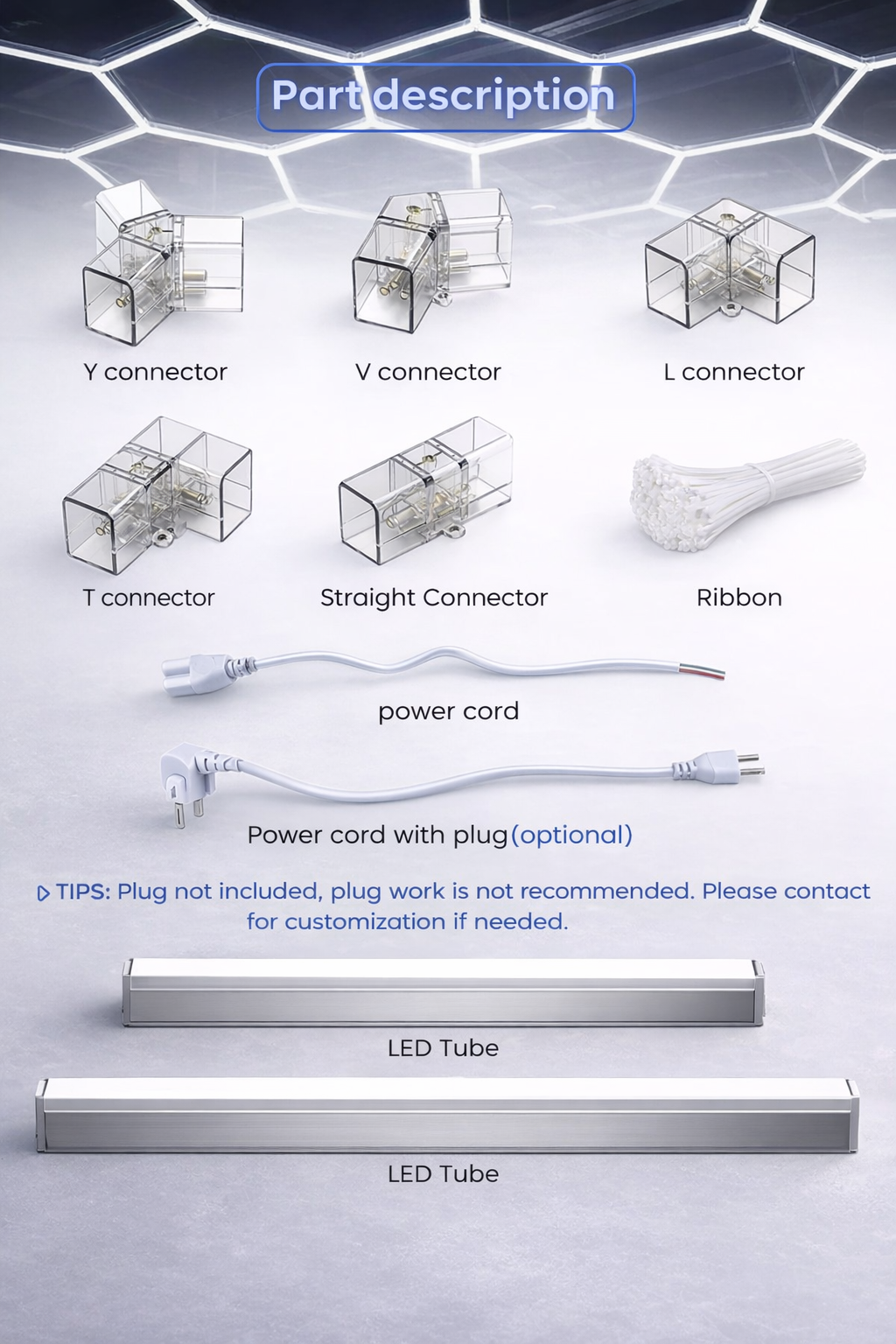 Part description

Y connector

V connector

L connector

T connector

Straight Connector

Ribbon

power cord

Power cord with plug(optional)

TIPS: Plug not included, plug work is not recommended. Please contact for customization if needed.

LED Tube

LED Tube